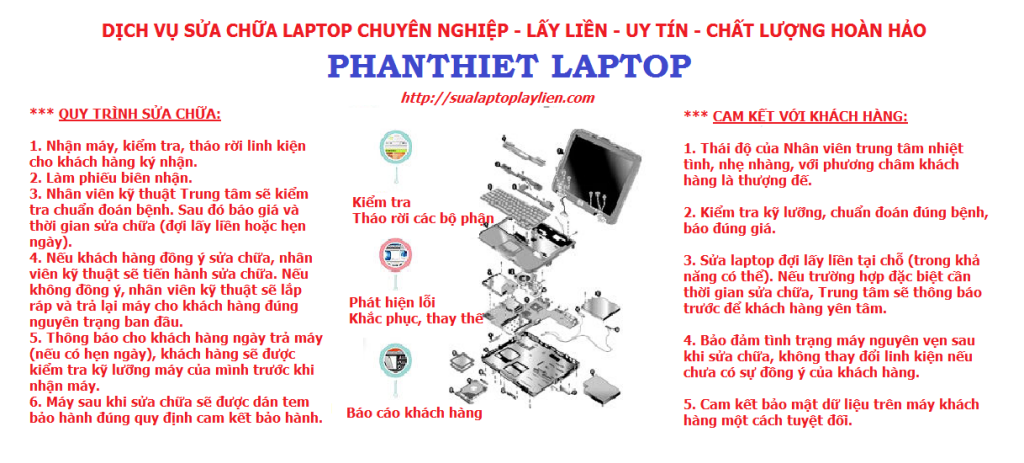 DỊCH VỤ SỬA CHỮA LAPTOP CHUYÊN NGHIỆP - LẤY LIỀN - UY TÍN - CHẤT LƯỢNG HOÀN HẢO

PHANTHIET LAPTOP

http://sualaptoplaylien.com

*** QUY TRÌNH SỬA CHỮA:

1. Nhận máy, kiểm tra, tháo rời linh kiện cho khách hàng ký nhận.
2. Làm phiếu biên nhận.
3. Nhân viên kỹ thuật Trung tâm sẽ kiểm tra chuẩn đoán bệnh. Sau đó báo giá và thời gian sửa chữa (đợi lấy liền hoặc hẹn ngày).
4. Nếu khách hàng đồng ý sửa chữa, nhân viên kỹ thuật sẽ tiến hành sửa chữa. Nếu không đồng ý, nhân viên kỹ thuật sẽ lắp ráp và trả lại máy cho khách hàng đúng nguyên trạng ban đầu.
5. Thông báo cho khách hàng ngày trả máy (nếu có hẹn ngày), khách hàng sẽ được kiểm tra kỹ lưỡng máy của mình trước khi nhận máy.
6. Máy sau khi sửa chữa sẽ được dán tem bảo hành đúng quy định cam kết bảo hành.

Kiểm tra
Tháo rời các bộ phận

Phát hiện lỗi
Khắc phục, thay thế

Báo cáo khách hàng

*** CAM KẾT VỚI KHÁCH HÀNG:

1. Thái độ của Nhân viên trung tâm nhiệt tình, nhẹ nhàng, với phương châm khách hàng là thượng đế.

2. Kiểm tra kỹ lưỡng, chuẩn đoán đúng bệnh, báo đúng giá.

3. Sửa laptop đợi lấy liền tại chỗ (trong khả năng có thể). Nếu trường hợp đặc biệt cần thời gian sửa chữa, Trung tâm sẽ thông báo trước để khách hàng yên tâm.

4. Bảo đảm tình trạng máy nguyên vẹn sau khi sửa chữa, không thay đổi linh kiện nếu chưa có sự đồng ý của khách hàng.

5. Cam kết bảo mật dữ liệu trên máy khách hàng một cách tuyệt đối.